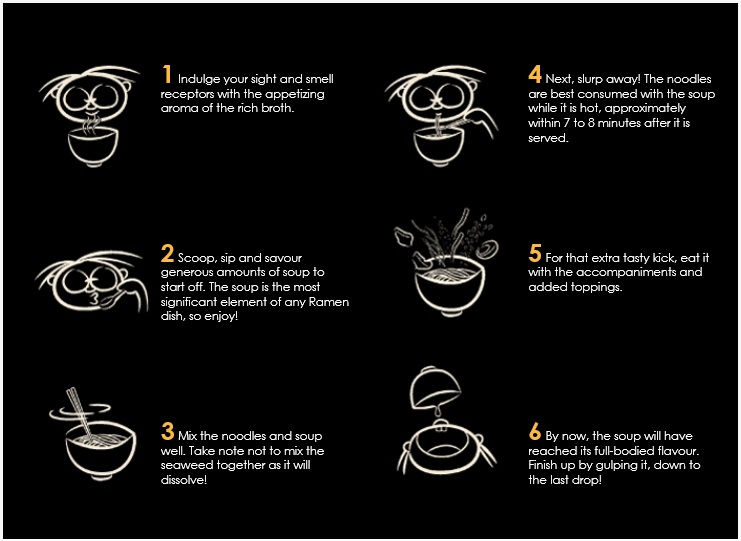 1 Indulge your sight and smell receptors with the appetizing aroma of the rich broth.

2 Scoop, sip and savour generous amounts of soup to start off. The soup is the most significant element of any Ramen dish, so enjoy!

3 Mix the noodles and soup well. Take note not to mix the seaweed together as it will dissolve!

4 Next, slurp away! The noodles are best consumed with the soup while it is hot, approximately within 7 to 8 minutes after it is served.

5 For that extra tasty kick, eat it with the accompaniments and added toppings.

6 By now, the soup will have reached its full-bodied flavour. Finish up by gulping it, down to the last drop!